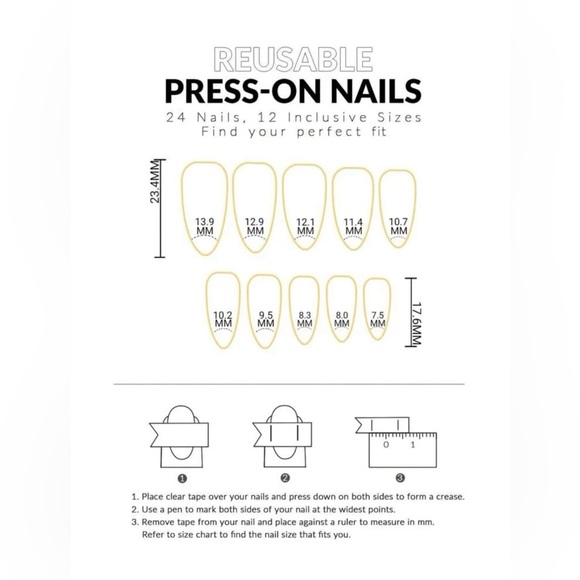 REUSABLE
PRESS-ON NAILS
24 Nails, 12 Inclusive Sizes
Find your perfect fit

23.4MM

13.9 MM
12.9 MM
12.1 MM
11.4 MM
10.7 MM

10.2 MM
9.5 MM
8.3 MM
8.0 MM
7.5 MM

17.6MM

0 1

1
2
3

1. Place clear tape over your nails and press down on both sides to form a crease.
2. Use a pen to mark both sides of your nail at the widest points.
3. Remove tape from your nail and place against a ruler to measure in mm. Refer to size chart to find the nail size that fits you.